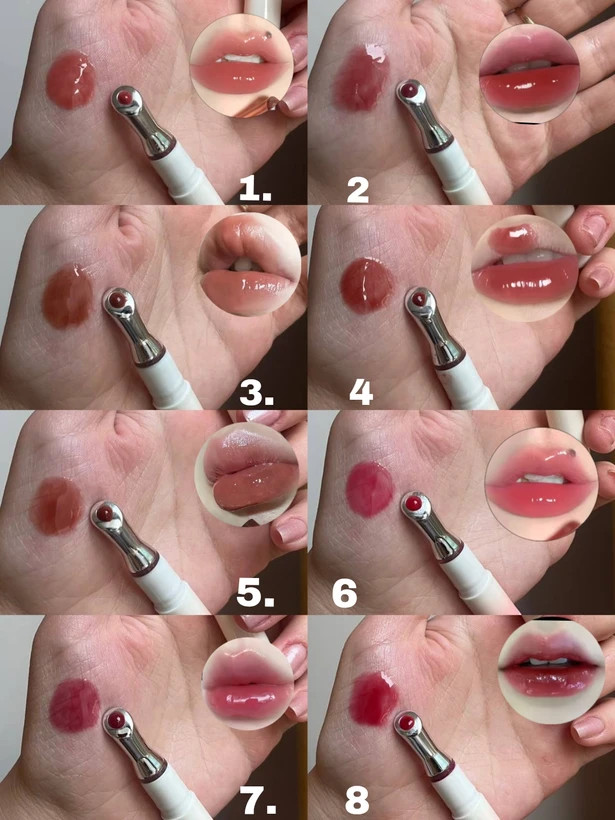 1.
2
3.
4
5.
6
7.
8